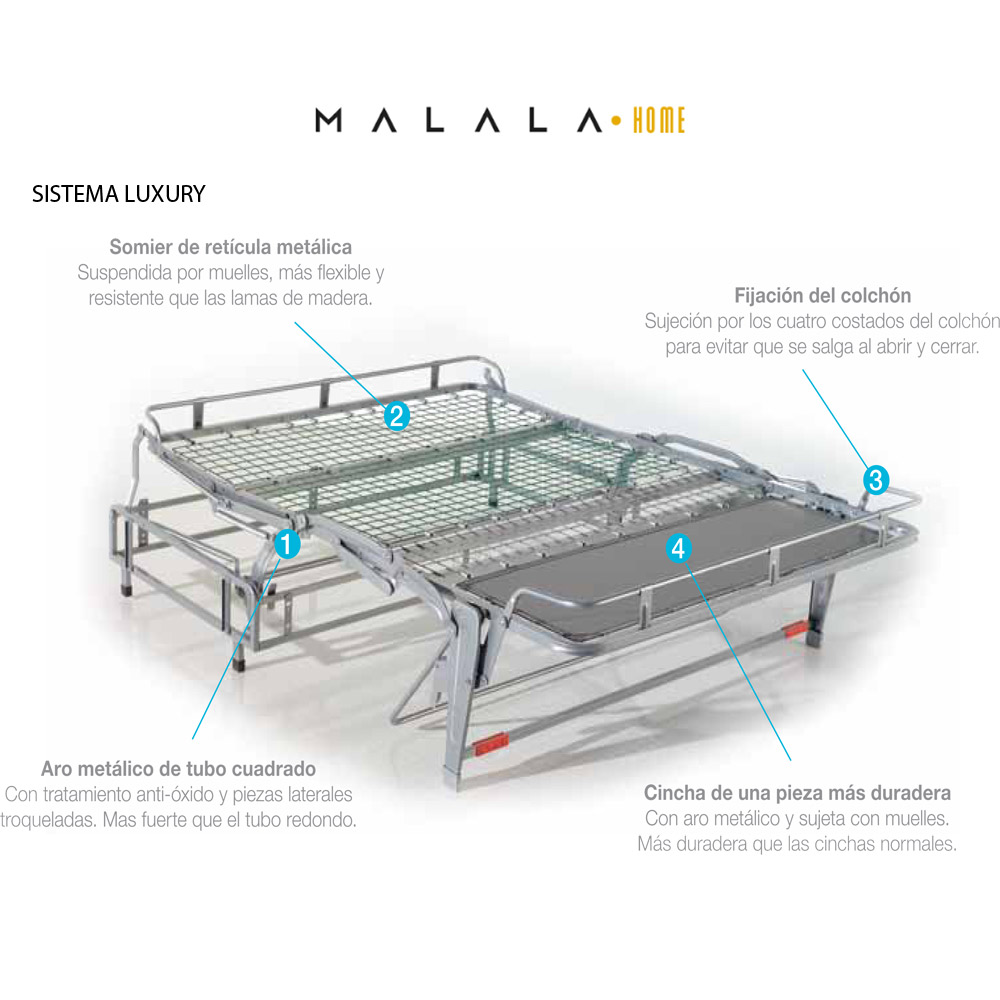 MALALA • HOME

SISTEMA LUXURY

Somier de retícula metálica
Suspendida por muelles, más flexible y resistente que las lamas de madera.

Fijación del colchón
Sujeción por los cuatro costados del colchón para evitar que se salga al abrir y cerrar.

2

3

1

4

Aro metálico de tubo cuadrado
Con tratamiento anti-óxido y piezas laterales troqueladas. Mas fuerte que el tubo redondo.

Cincha de una pieza más duradera
Con aro metálico y sujeta con muelles.
Más duradera que las cinchas normales.